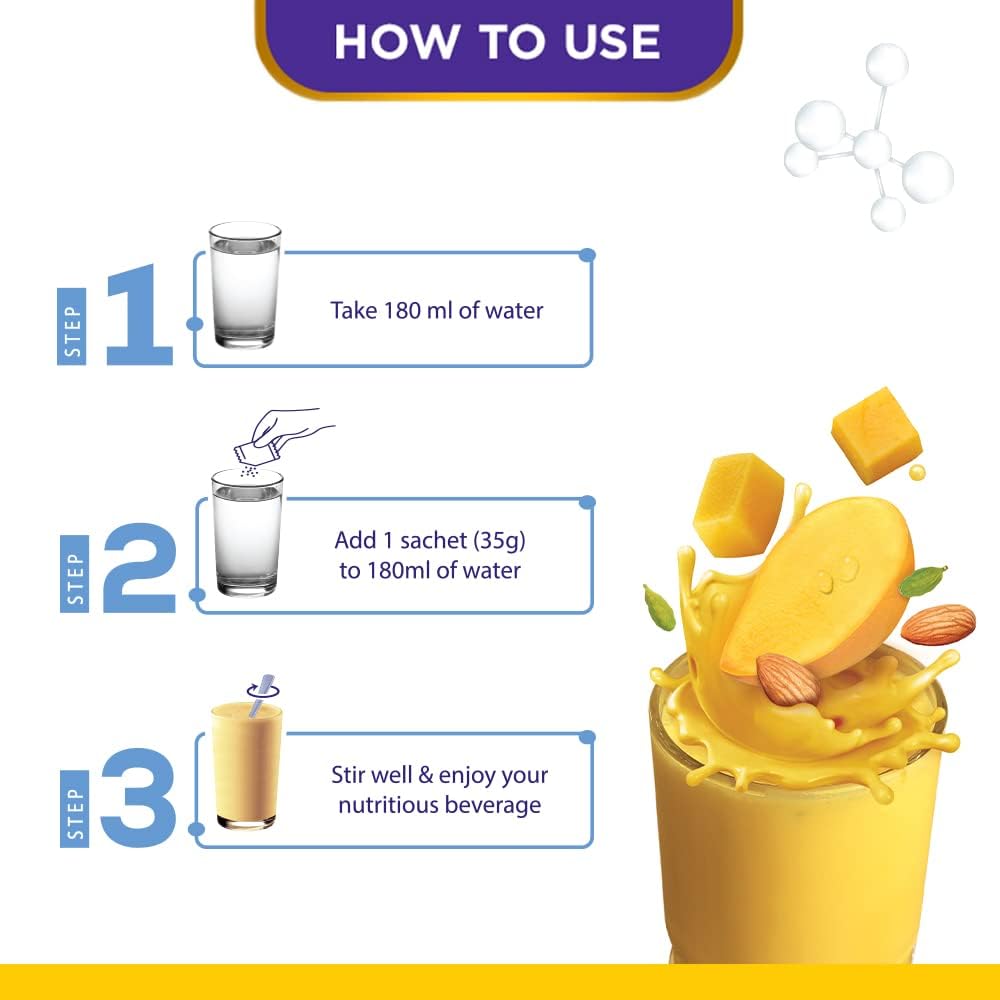 HOW TO USE

STEP 1
Take 180 ml of water

STEP 2
Add 1 sachet (35g) to 180ml of water

STEP 3
Stir well & enjoy your nutritious beverage